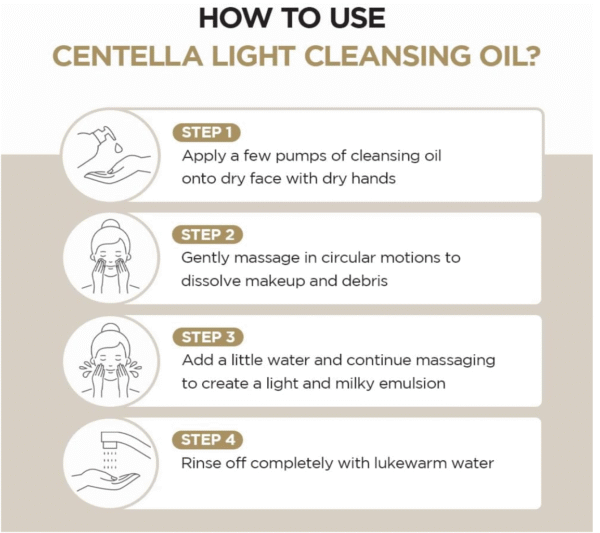 HOW TO USE
CENTELLA LIGHT CLEANSING OIL?

STEP 1
Apply a few pumps of cleansing oil onto dry face with dry hands

STEP 2
Gently massage in circular motions to dissolve makeup and debris

STEP 3
Add a little water and continue massaging to create a light and milky emulsion

STEP 4
Rinse off completely with lukewarm water